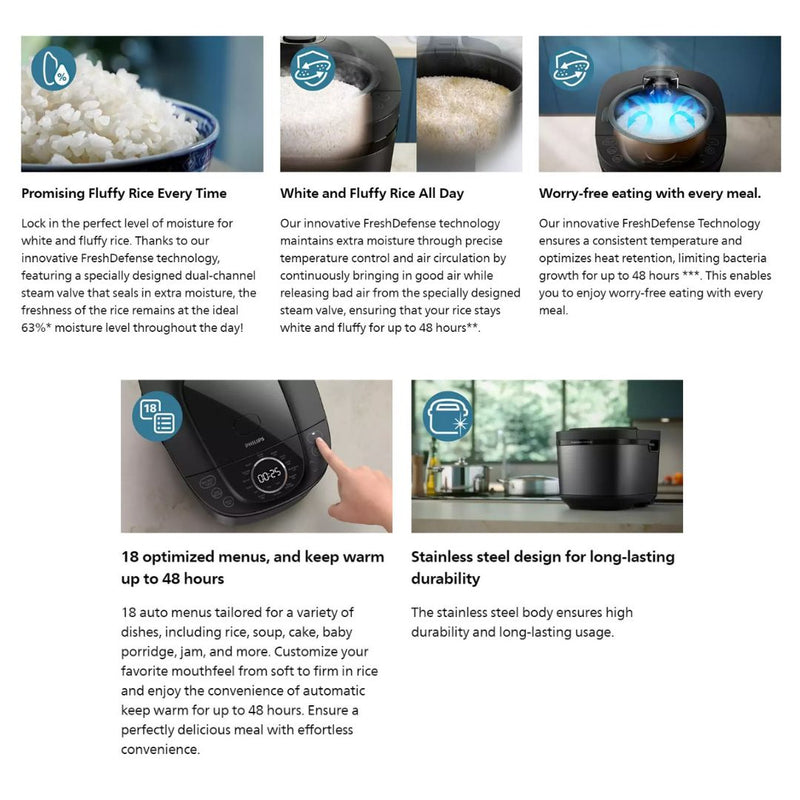 %

Promising Fluffy Rice Every Time

Lock in the perfect level of moisture for white and fluffy rice. Thanks to our innovative FreshDefense technology, featuring a specially designed dual-channel steam valve that seals in extra moisture, the freshness of the rice remains at the ideal 63%* moisture level throughout the day!

White and Fluffy Rice All Day

Our innovative FreshDefense technology maintains extra moisture through precise temperature control and air circulation by continuously bringing in good air while releasing bad air from the specially designed steam valve, ensuring that your rice stays white and fluffy for up to 48 hours**.

Worry-free eating with every meal.

Our innovative FreshDefense Technology ensures a consistent temperature and optimizes heat retention, limiting bacteria growth for up to 48 hours ***. This enables you to enjoy worry-free eating with every meal.

18

PHILIPS

00:25

18 optimized menus, and keep warm up to 48 hours

18 auto menus tailored for a variety of dishes, including rice, soup, cake, baby porridge, jam, and more. Customize your favorite mouthfeel from soft to firm in rice and enjoy the convenience of automatic keep warm for up to 48 hours. Ensure a perfectly delicious meal with effortless convenience.

Stainless steel design for long-lasting durability

The stainless steel body ensures high durability and long-lasting usage.